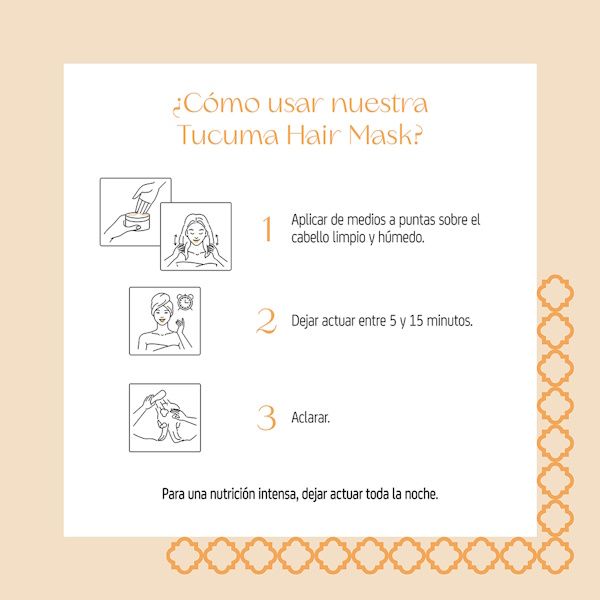 ¿Cómo usar nuestra Tucuma Hair Mask?

1 Aplicar de medios a puntas sobre el cabello limpio y húmedo.

2 Dejar actuar entre 5 y 15 minutos.

3 Aclarar.

Para una nutrición intensa, dejar actuar toda la noche.