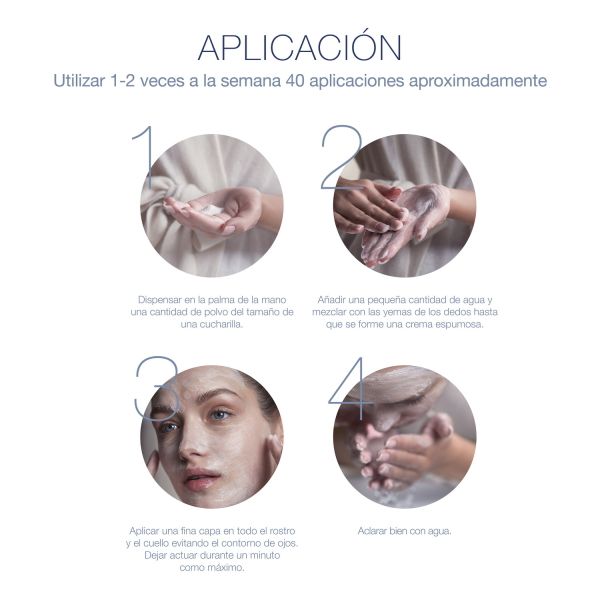 APLICACIÓN

Utilizar 1-2 veces a la semana 40 aplicaciones aproximadamente

1

Dispensar en la palma de la mano una cantidad de polvo del tamaño de una cucharilla.

2

Añadir una pequeña cantidad de agua y mezclar con las yemas de los dedos hasta que se forme una crema espumosa.

3

Aplicar una fina capa en todo el rostro y el cuello evitando el contorno de ojos. Dejar actuar durante un minuto como máximo.

4

Aclarar bien con agua.